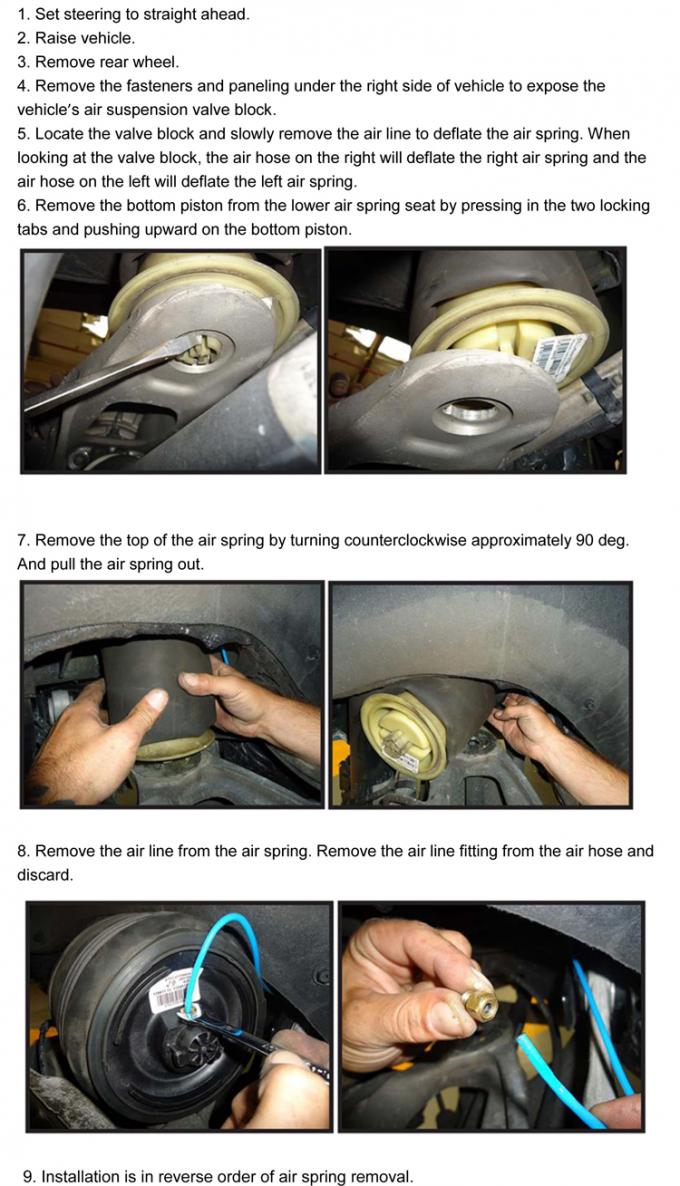 1. Set steering to straight ahead.
2. Raise vehicle.
3. Remove rear wheel.
4. Remove the fasteners and paneling under the right side of vehicle to expose the vehicle's air suspension valve block.
5. Locate the valve block and slowly remove the air line to deflate the air spring. When looking at the valve block, the air hose on the right will deflate the right air spring and the air hose on the left will deflate the left air spring.
6. Remove the bottom piston from the lower air spring seat by pressing in the two locking tabs and pushing upward on the bottom piston.

7. Remove the top of the air spring by turning counterclockwise approximately 90 deg. And pull the air spring out.

8. Remove the air line from the air spring. Remove the air line fitting from the air hose and discard.

9. Installation is in reverse order of air spring removal.